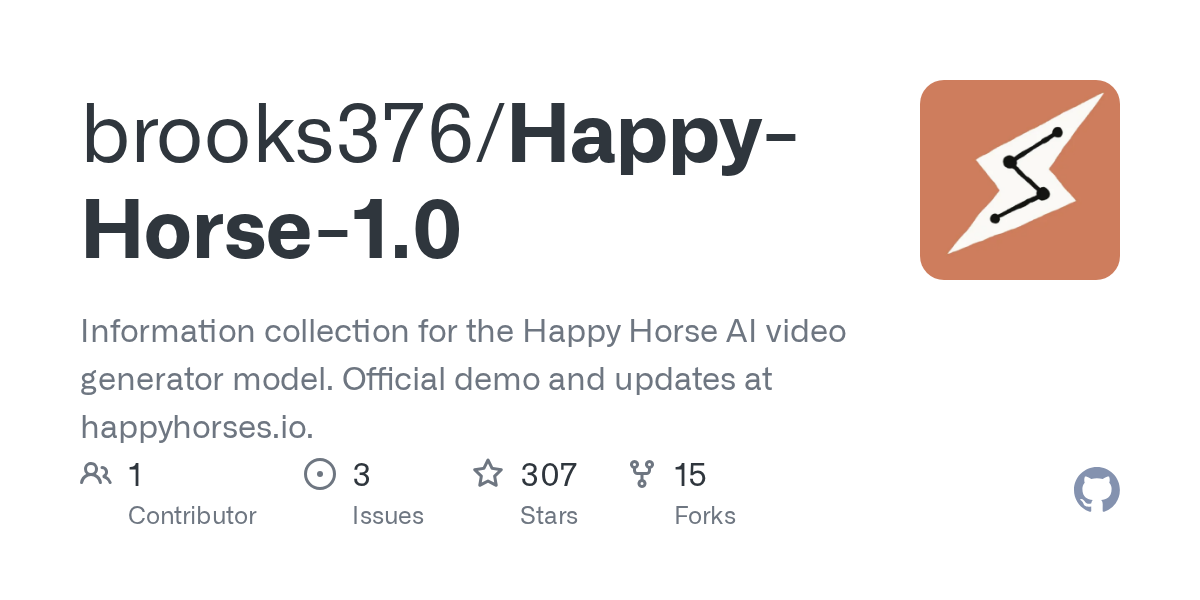 brooks376/Happy-Horse-1.0

Information collection for the Happy Horse AI video generator model. Official demo and updates at happyhorses.io.

1
Contributor

3
Issues

307
Stars

15
Forks